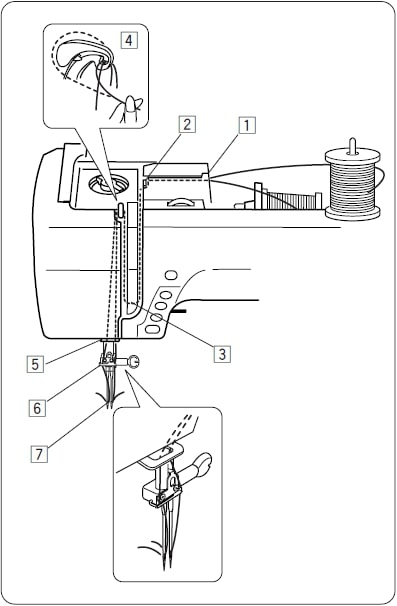 4
2
1
3
5
6
7