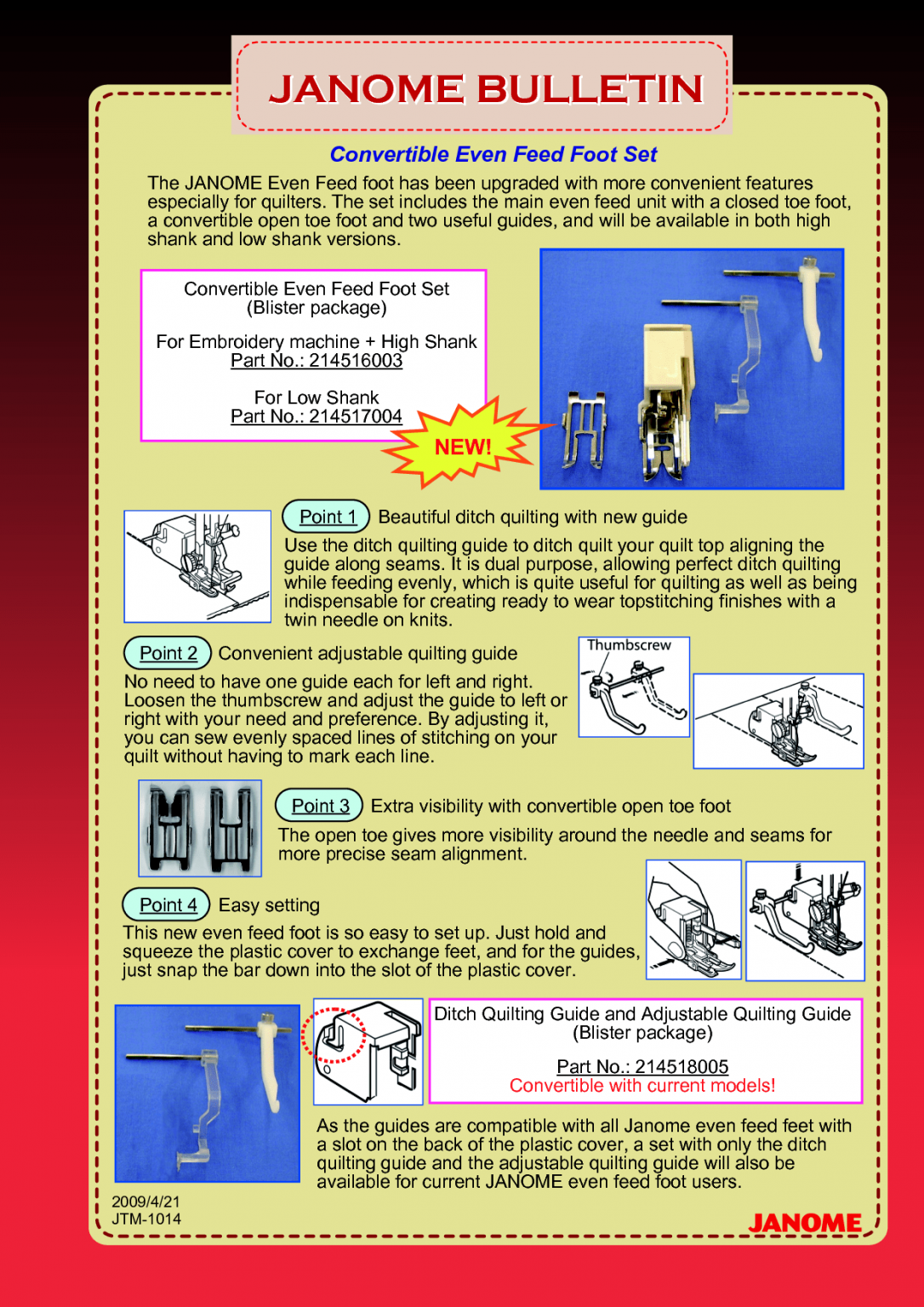 JANOME BULLETIN

Convertible Even Feed Foot Set

The JANOME Even Feed foot has been upgraded with more convenient features especially for quilters. The set includes the main even feed unit with a closed toe foot, a convertible open toe foot and two useful guides, and will be available in both high shank and low shank versions.

Convertible Even Feed Foot Set
(Blister package)

For Embroidery machine + High Shank
Part No.: 214516003

For Low Shank
Part No.: 214517004

NEW!

Point 1 Beautiful ditch quilting with new guide

Use the ditch quilting guide to ditch quilt your quilt top aligning the guide along seams. It is dual purpose, allowing perfect ditch quilting while feeding evenly, which is quite useful for quilting as well as being indispensable for creating ready to wear topstitching finishes with a twin needle on knits.

Point 2 Convenient adjustable quilting guide

No need to have one guide each for left and right. Loosen the thumbscrew and adjust the guide to left or right with your need and preference. By adjusting it, you can sew evenly spaced lines of stitching on your quilt without having to mark each line.

Thumbscrew

Point 3 Extra visibility with convertible open toe foot

The open toe gives more visibility around the needle and seams for more precise seam alignment.

Point 4 Easy setting

This new even feed foot is so easy to set up. Just hold and squeeze the plastic cover to exchange feet, and for the guides, just snap the bar down into the slot of the plastic cover.

Ditch Quilting Guide and Adjustable Quilting Guide
(Blister package)

Part No.: 214518005
Convertible with current models!

As the guides are compatible with all Janome even feed feet with a slot on the back of the plastic cover, a set with only the ditch quilting guide and the adjustable quilting guide will also be available for current JANOME even feed foot users.

2009/4/21
JTM-1014

JANOME